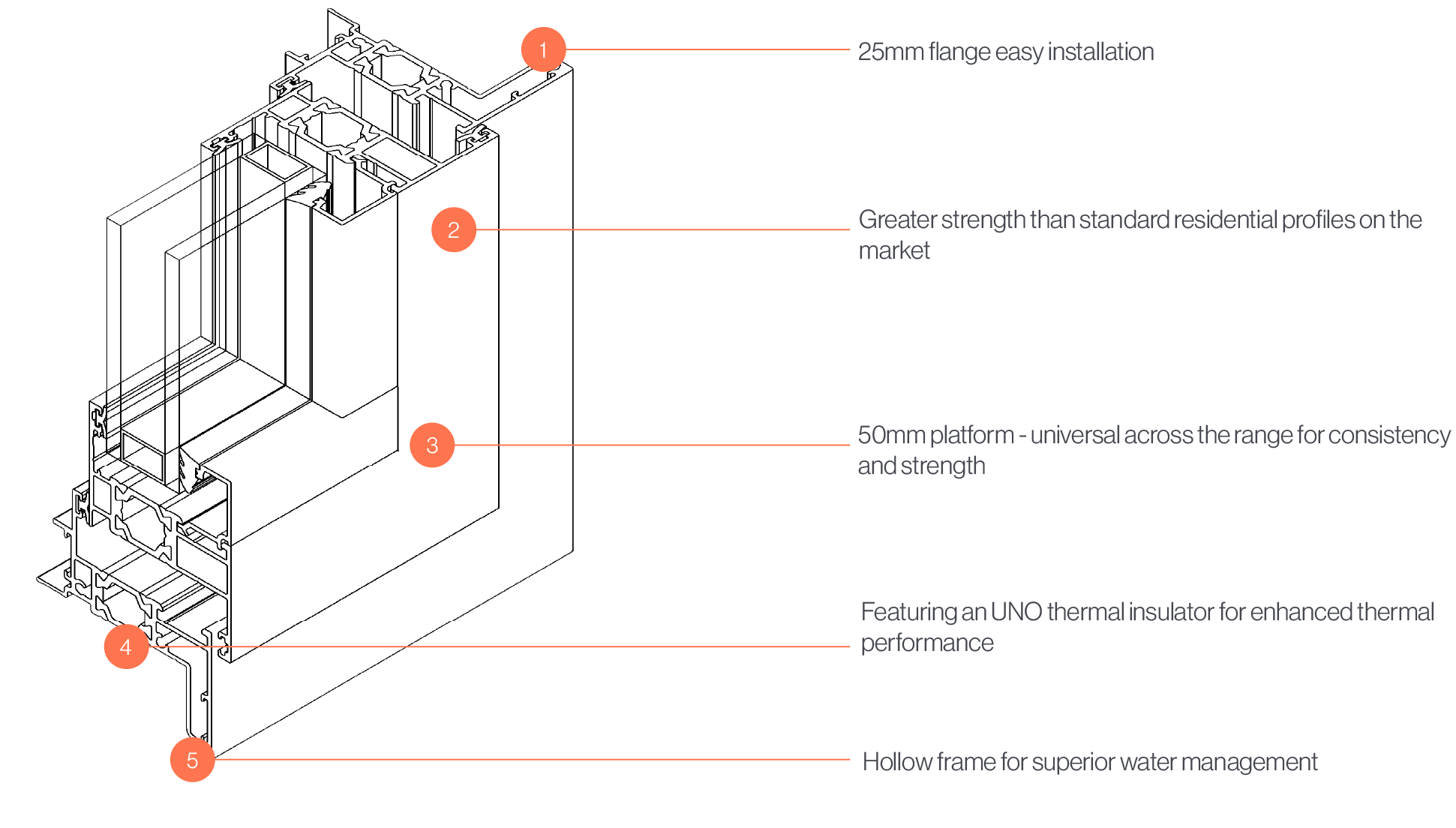 1
25mm flange easy installation

2
Greater strength than standard residential profiles on the market

3
50mm platform - universal across the range for consistency and strength

4
Featuring an UNO thermal insulator for enhanced thermal performance

5
Hollow frame for superior water management